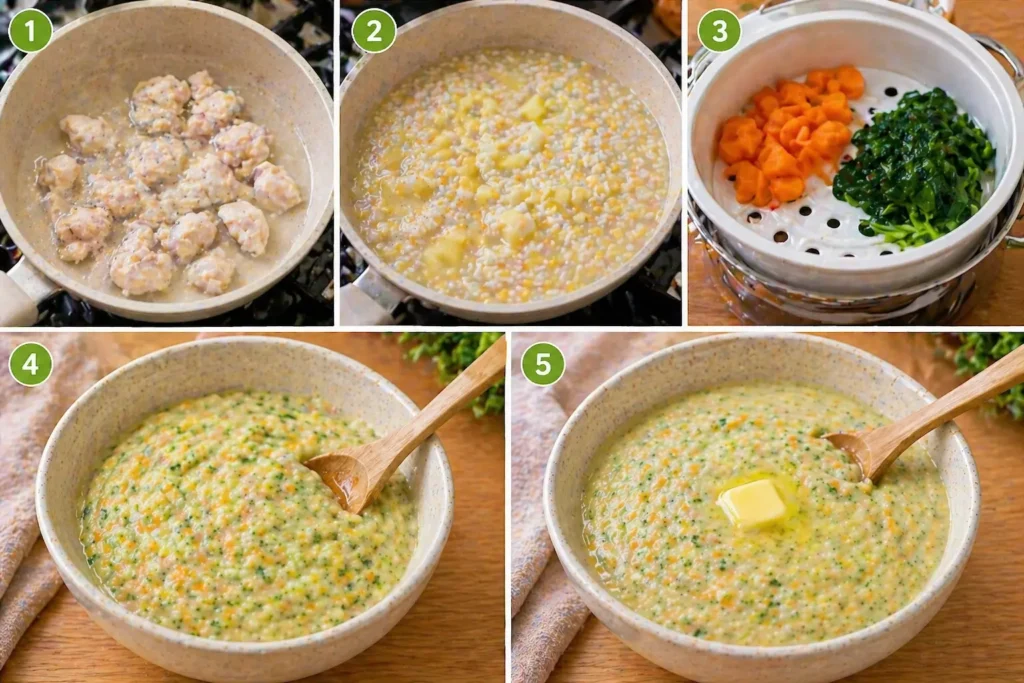 1
2
3
4
5