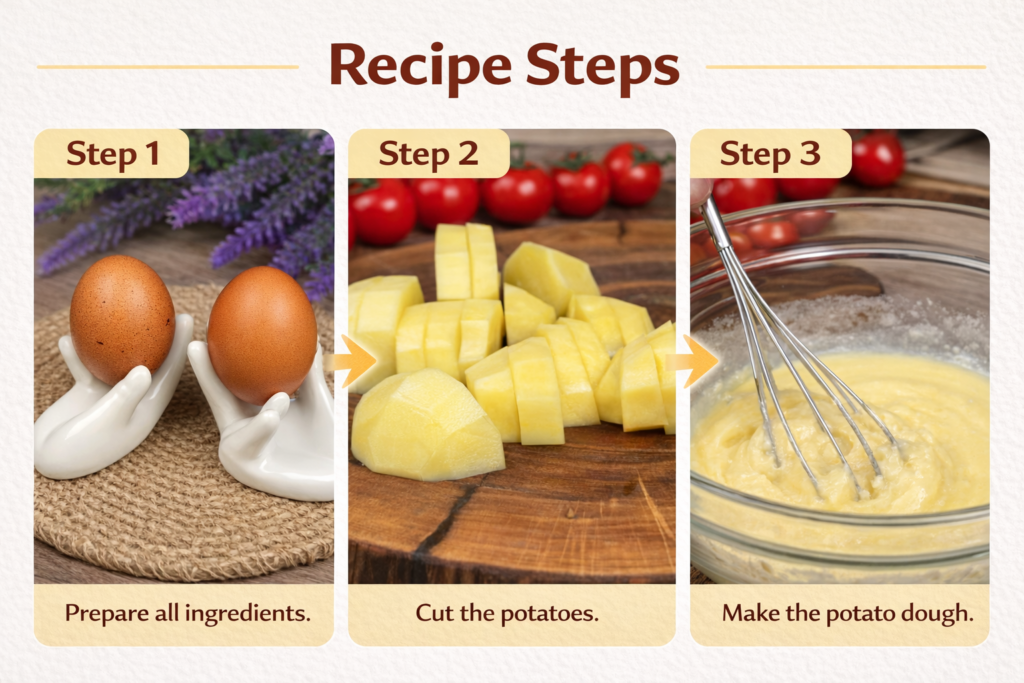 Recipe Steps

Step 1

Prepare all ingredients.

Step 2

Cut the potatoes.

Step 3

Make the potato dough.